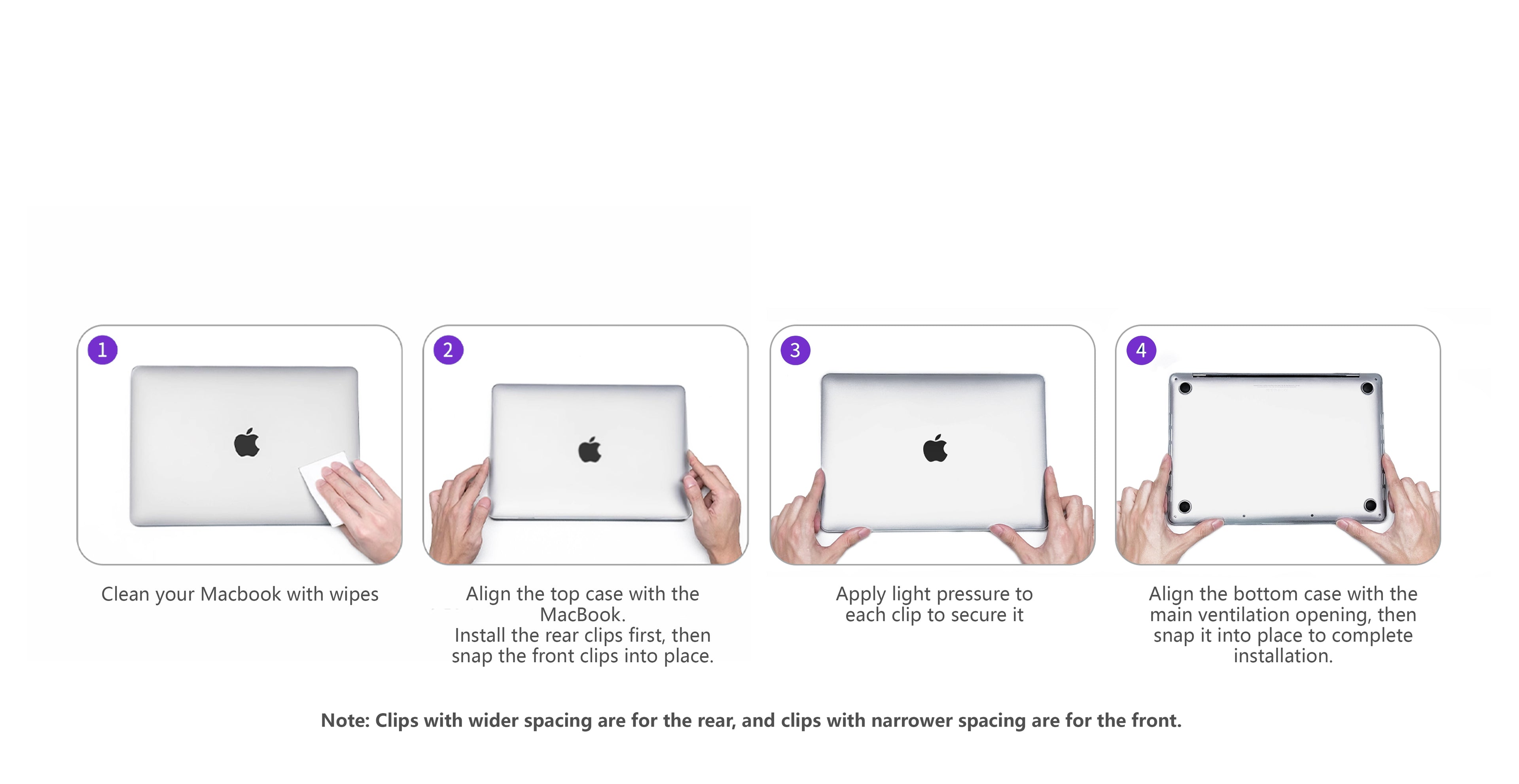 1

Clean your Macbook with wipes

2

Align the top case with the MacBook.
Install the rear clips first, then snap the front clips into place.

3

Apply light pressure to each clip to secure it

4

Align the bottom case with the main ventilation opening, then snap it into place to complete installation.

Note: Clips with wider spacing are for the rear, and clips with narrower spacing are for the front.